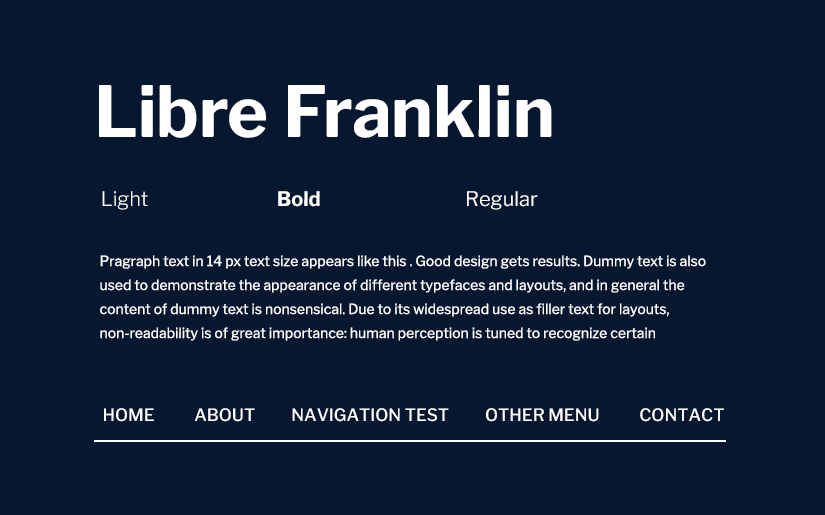 Libre Franklin

Light Bold Regular

Pragraph text in 14 px text size appears like this . Good design gets results. Dummy text is also used to demonstrate the appearance of different typefaces and layouts, and in general the content of dummy text is nonsensical. Due to its widespread use as filler text for layouts, non-readability is of great importance: human perception is tuned to recognize certain

HOME ABOUT NAVIGATION TEST OTHER MENU CONTACT