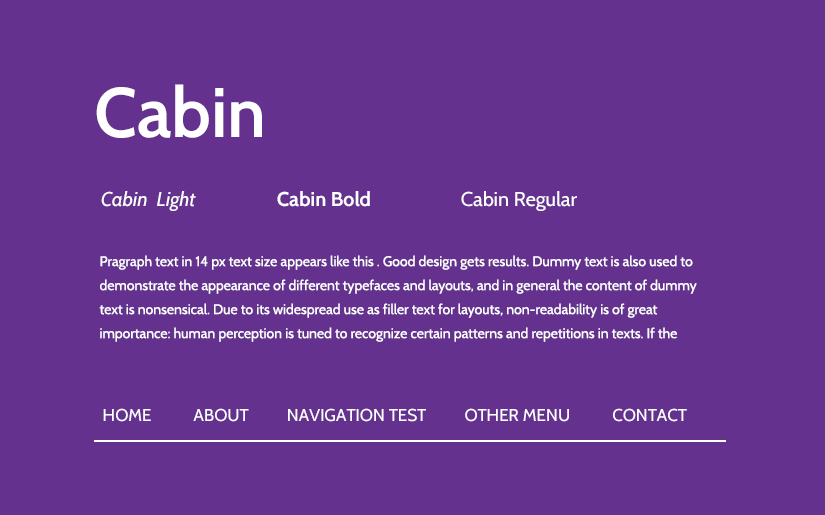 Cabin

Cabin Light

Cabin Bold

Cabin Regular

Pragraph text in 14 px text size appears like this . Good design gets results. Dummy text is also used to demonstrate the appearance of different typefaces and layouts, and in general the content of dummy text is nonsensical. Due to its widespread use as filler text for layouts, non-readability is of great importance: human perception is tuned to recognize certain patterns and repetitions in texts. If the

HOME ABOUT NAVIGATION TEST OTHER MENU CONTACT