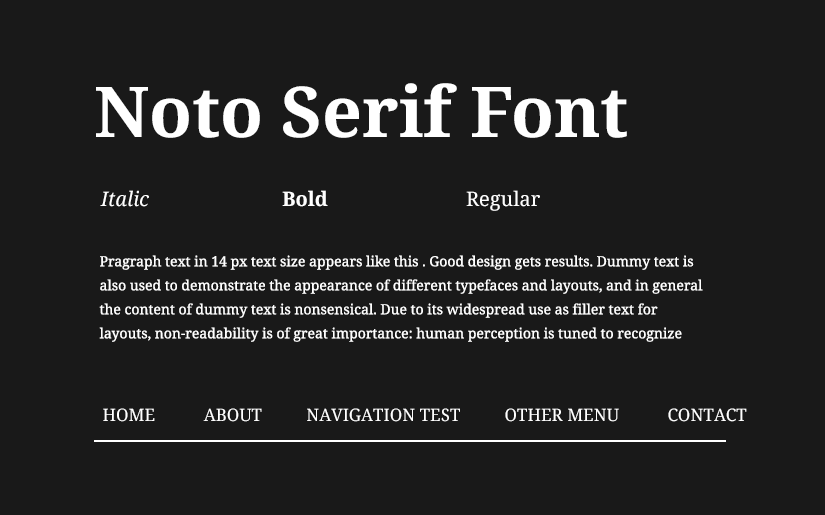 Noto Serif Font

Italic Bold Regular

Pragraph text in 14 px text size appears like this . Good design gets results. Dummy text is also used to demonstrate the appearance of different typefaces and layouts, and in general the content of dummy text is nonsensical. Due to its widespread use as filler text for layouts, non-readability is of great importance: human perception is tuned to recognize

HOME ABOUT NAVIGATION TEST OTHER MENU CONTACT