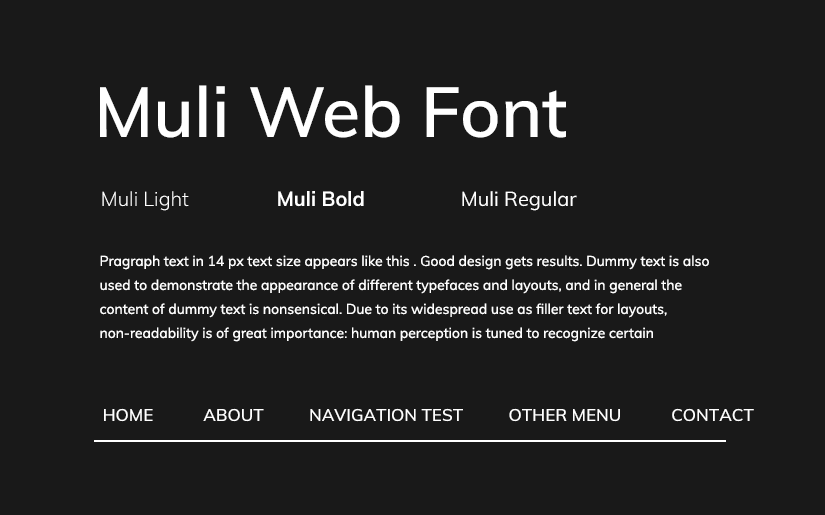 Muli Web Font

Muli Light Muli Bold Muli Regular

Pragraph text in 14 px text size appears like this . Good design gets results. Dummy text is also used to demonstrate the appearance of different typefaces and layouts, and in general the content of dummy text is nonsensical. Due to its widespread use as filler text for layouts, non-readability is of great importance: human perception is tuned to recognize certain

HOME ABOUT NAVIGATION TEST OTHER MENU CONTACT