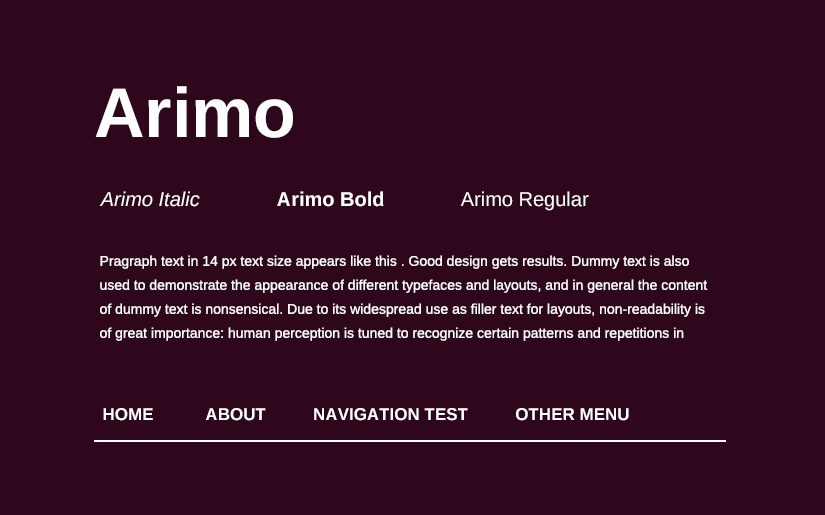 Arimo

Arimo Italic Arimo Bold Arimo Regular

Pragraph text in 14 px text size appears like this . Good design gets results. Dummy text is also used to demonstrate the appearance of different typefaces and layouts, and in general the content of dummy text is nonsensical. Due to its widespread use as filler text for layouts, non-readability is of great importance: human perception is tuned to recognize certain patterns and repetitions in

HOME ABOUT NAVIGATION TEST OTHER MENU