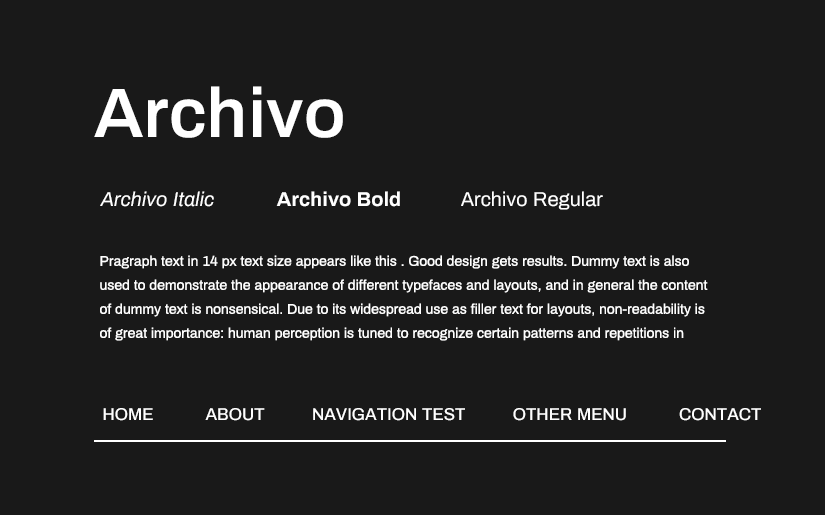 Archivo

Archivo Italic Archivo Bold Archivo Regular

Pragraph text in 14 px text size appears like this . Good design gets results. Dummy text is also used to demonstrate the appearance of different typefaces and layouts, and in general the content of dummy text is nonsensical. Due to its widespread use as filler text for layouts, non-readability is of great importance: human perception is tuned to recognize certain patterns and repetitions in

HOME ABOUT NAVIGATION TEST OTHER MENU CONTACT